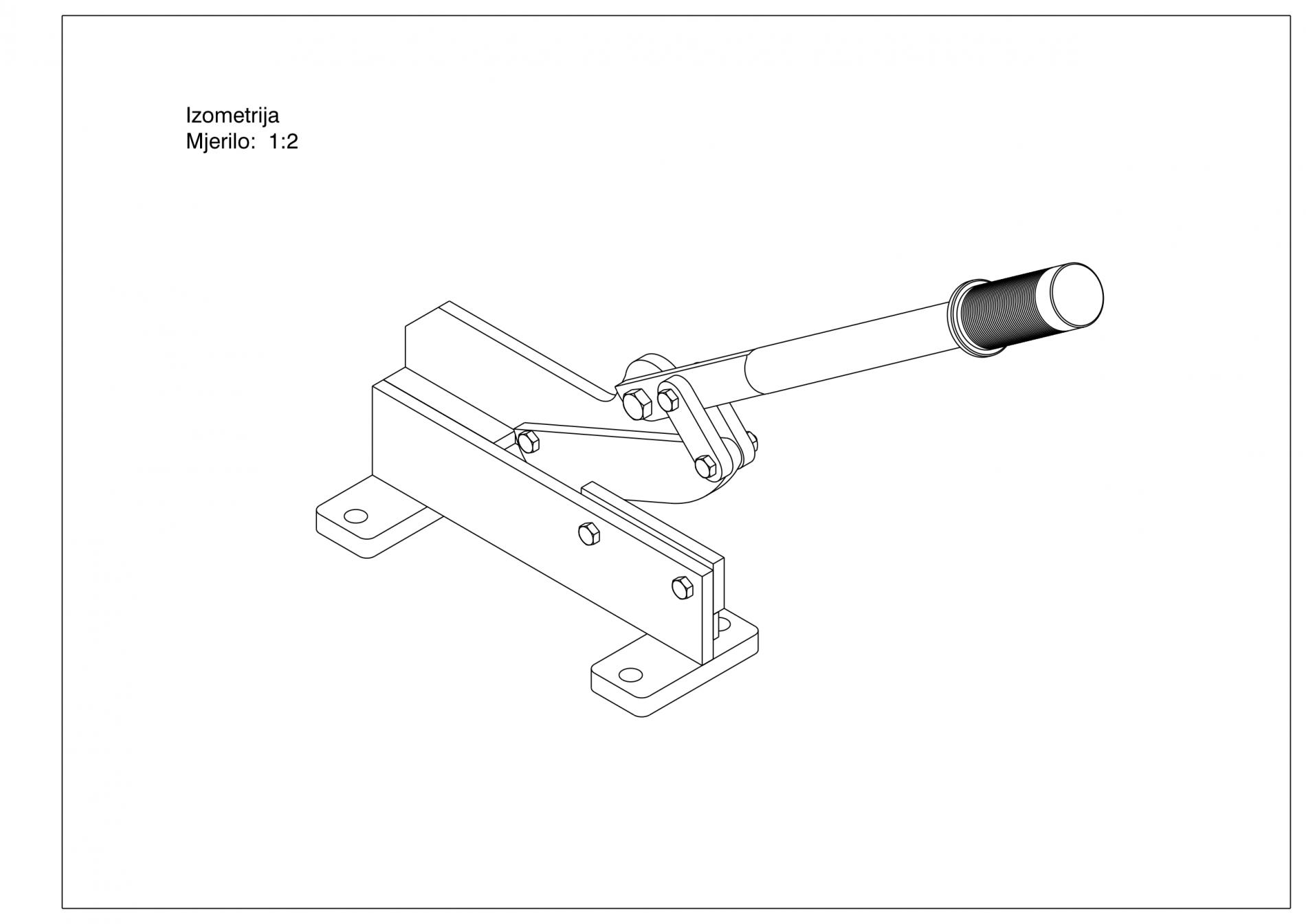 Izometrija
Mjerilo: 1:2